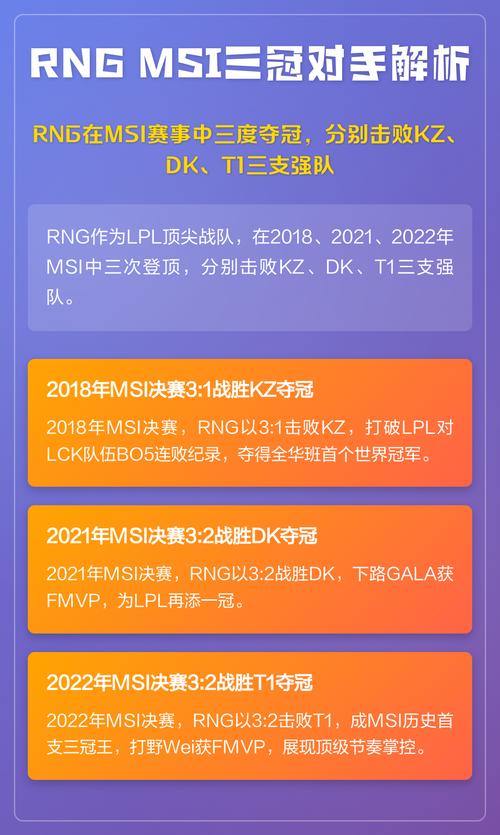 RNG MSI三冠对手解析

RNG在MSI赛事中三度夺冠，分别击败KZ、DK、T1三支强队

RNG作为LPL顶尖战队，在2018、2021、2022年MSI中三次登顶，分别击败KZ、DK、T1三支强队。

2018年MSI决赛3:1战胜KZ夺冠

2018年MSI决赛，RNG以3:1击败KZ，打破LPL对LCK队伍BO5连败纪录，夺得全华班首个世界冠军。

2021年MSI决赛3:2战胜DK夺冠

2021年MSI决赛，RNG以3:2战胜DK，下路GALA获FMVP，为LPL再添一冠。

2022年MSI决赛3:2战胜T1夺冠

2022年MSI决赛，RNG以3:2击败T1，成MSI历史首支三冠王，打野Wei获FMVP，展现顶级节奏掌控。